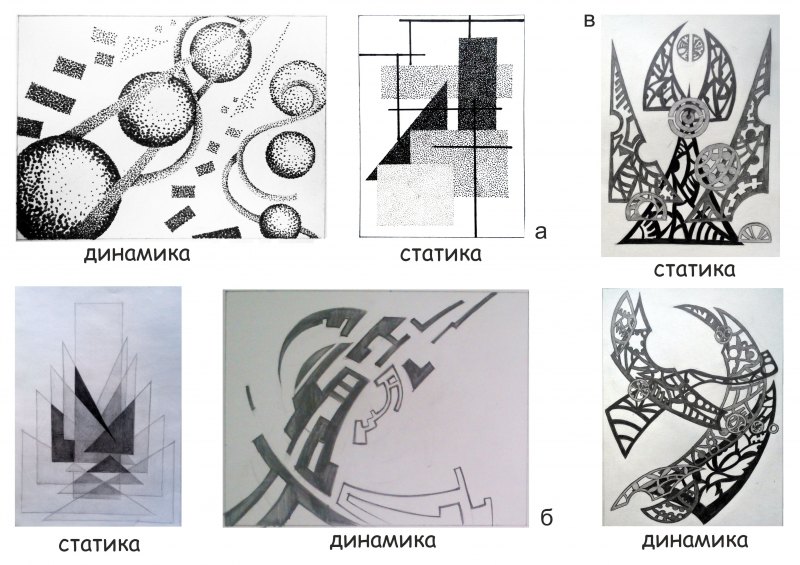 в

динамика

статика

а

статика

статика

динамика

б

динамика